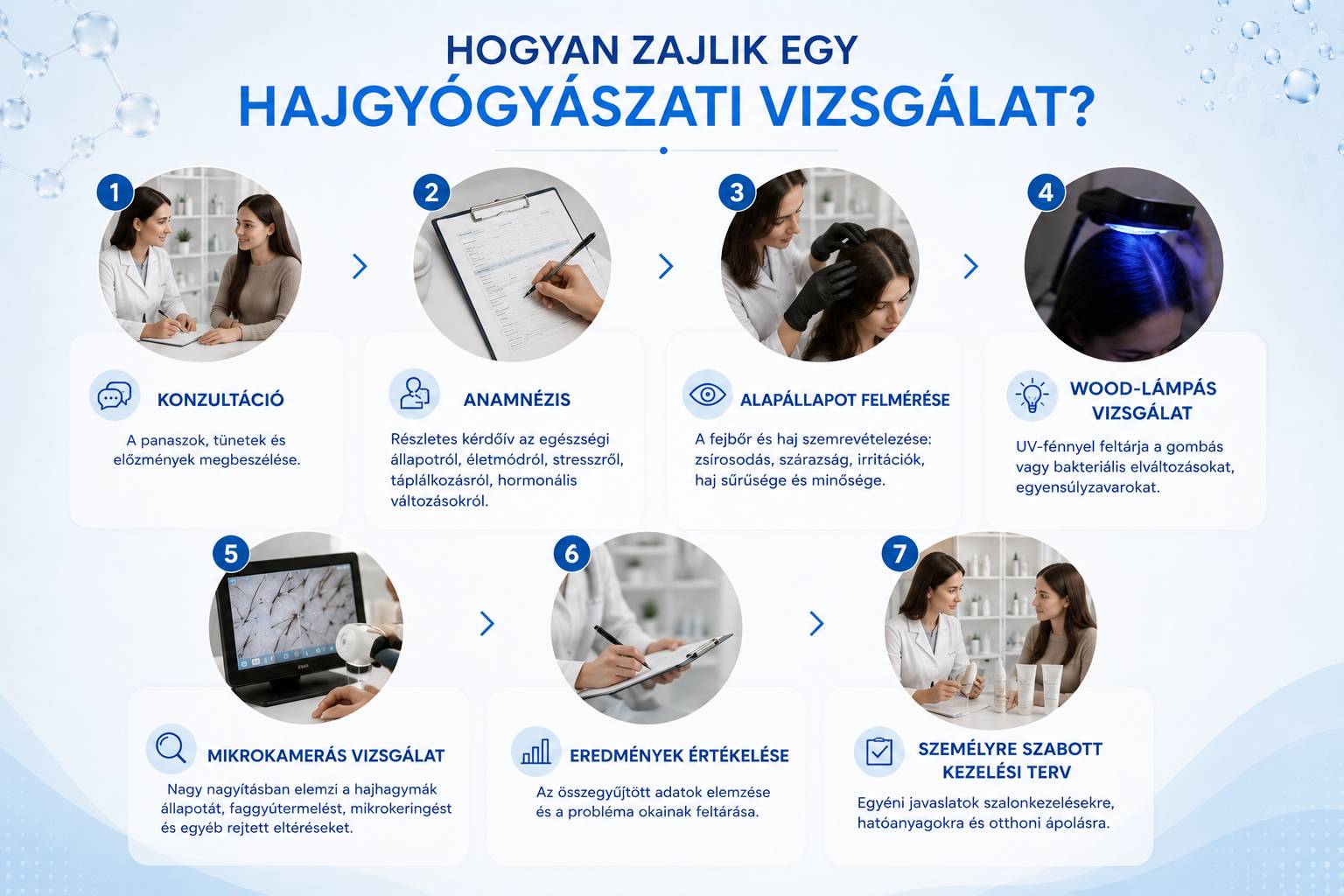 HOGYAN ZAJLIK EGY
HAJGYÓGYÁSZATI VIZSGÁLAT?

1
KONZULTÁCIÓ
A panaszok, tünetek és előzmények megbeszélése.

2
ANAMNÉZIS
Részletes kérdőív az egészségi állapotról, életmódról, stresszről, táplálkozásról, hormonális változásokról.

3
ALAPÁLLAPOT FELMÉRÉSE
A fejbőr és haj szemrevételezése: zsírosodás, szárazság, irritációk, haj sűrűsége és minősége.

4
WOOD-LÁMPÁS VIZSGÁLAT
UV-fénnyel feltárja a gombás vagy bakteriális elváltozásokat, egyensúlyzavarokat.

5
MIKROKAMERÁS VIZSGÁLAT
Nagy nagyításban elemzi a hajhagymák állapotát, faggyútermelést, mikrokeringést és egyéb rejtett eltéréseket.

6
EREDMÉNYEK ÉRTÉKELÉSE
Az összegyűjtött adatok elemzése és a probléma okainak feltárása.

7
SZEMÉLYRE SZABOTT KEZELÉSI TERV
Egyéni javaslatok szalonkezelésekre, hatóanyagokra és otthoni ápolásra.